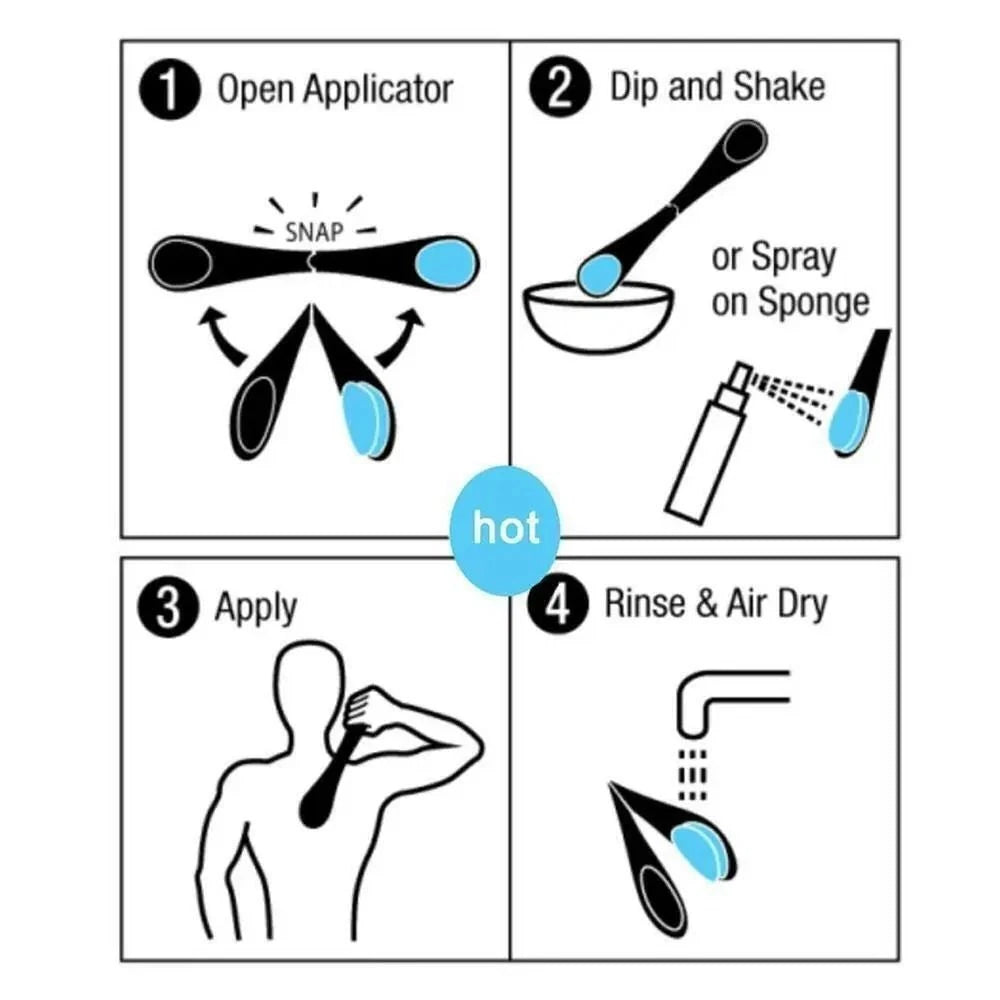 1 Open Applicator

SNAP

2 Dip and Shake

or Spray on Sponge

hot

3 Apply

4 Rinse & Air Dry