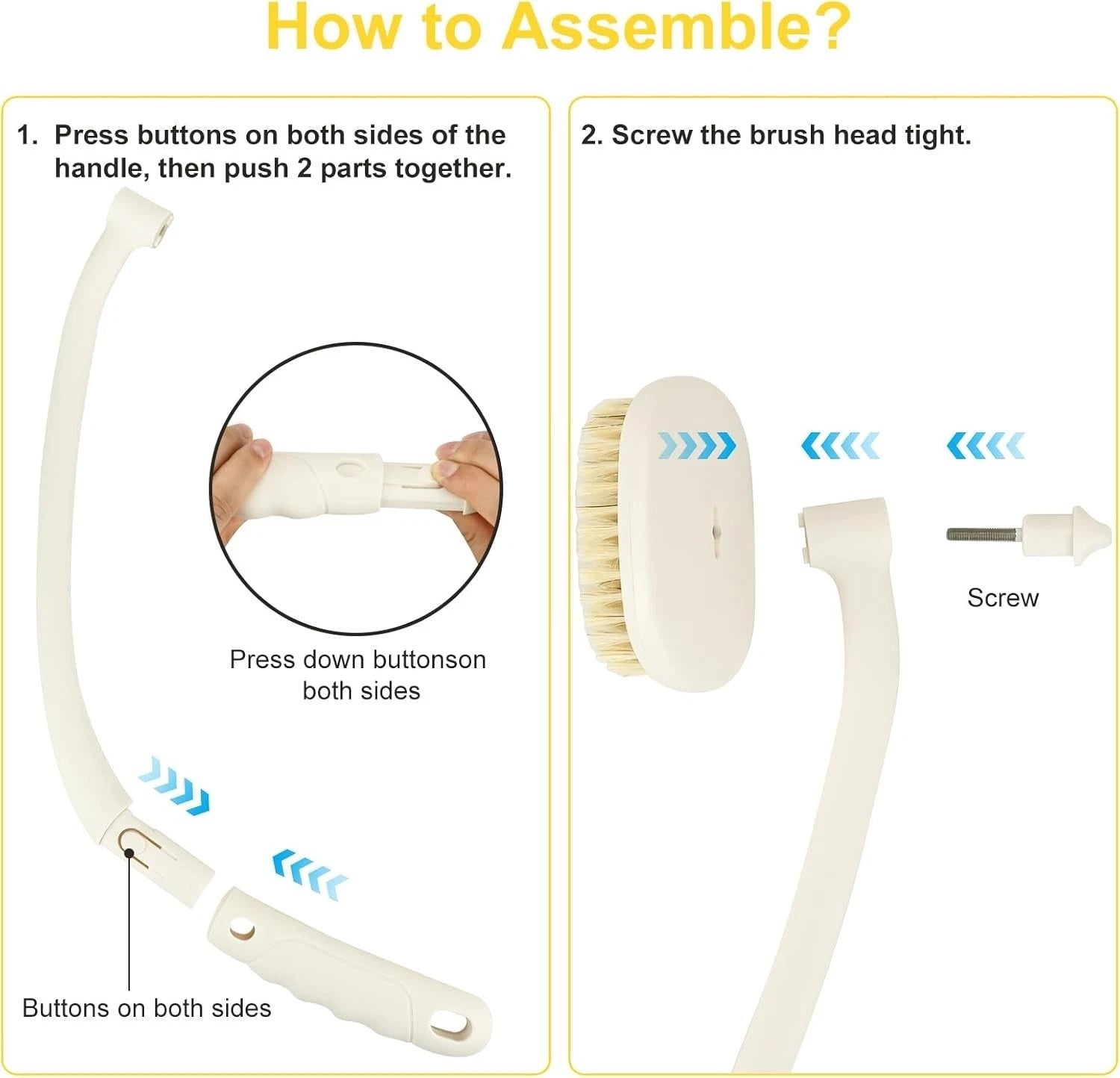 How to Assemble?

1. Press buttons on both sides of the handle, then push 2 parts together.

Press down buttonson both sides

Buttons on both sides

2. Screw the brush head tight.

Screw