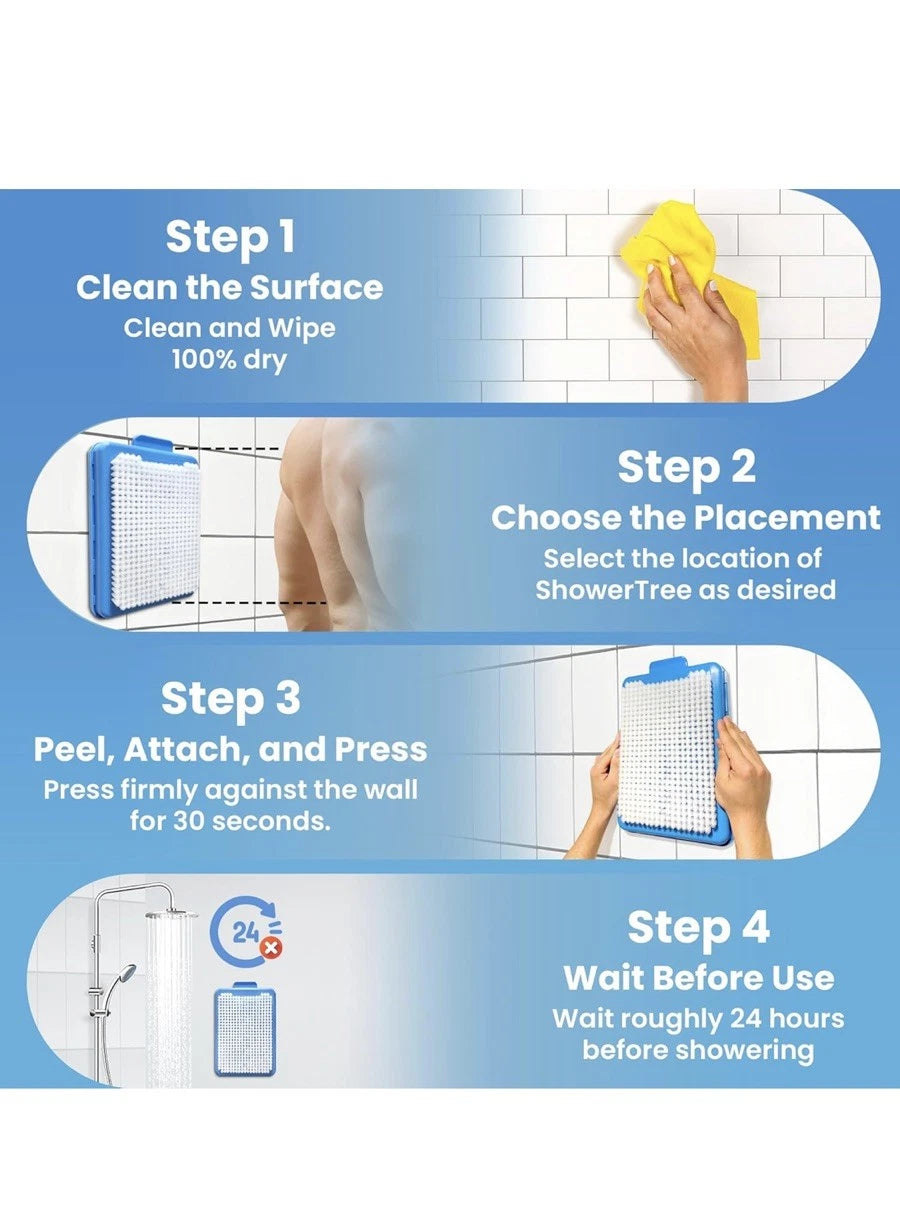 Step 1
Clean the Surface
Clean and Wipe 100% dry

Step 2
Choose the Placement
Select the location of ShowerTree as desired

Step 3
Peel, Attach, and Press
Press firmly against the wall for 30 seconds.

24

Step 4
Wait Before Use
Wait roughly 24 hours before showering